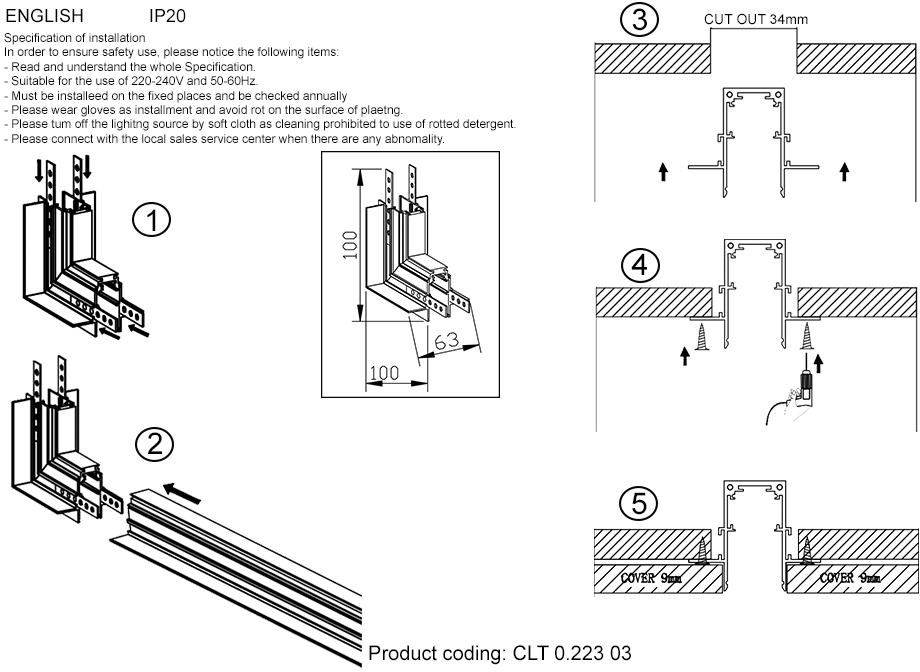 ENGLISH IP20

Specification of installation
In order to ensure safety use, please notice the following items:
- Read and understand the whole Specification.
- Suitable for the use of 220-240V and 50-60Hz.
- Must be installeed on the fixed places and be checked annually
- Please wear gloves as installment and avoid rot on the surface of plaetng.
- Please turn off the lighitng source by soft cloth as cleaning prohibited to use of rotted detergent.
- Please connect with the local sales service center when there are any abnomality.

①

100

63

100

②

③

CUT OUT 34mm

④

⑤

COVER 9mm

COVER 9mm

Product coding: CLT 0.223 03