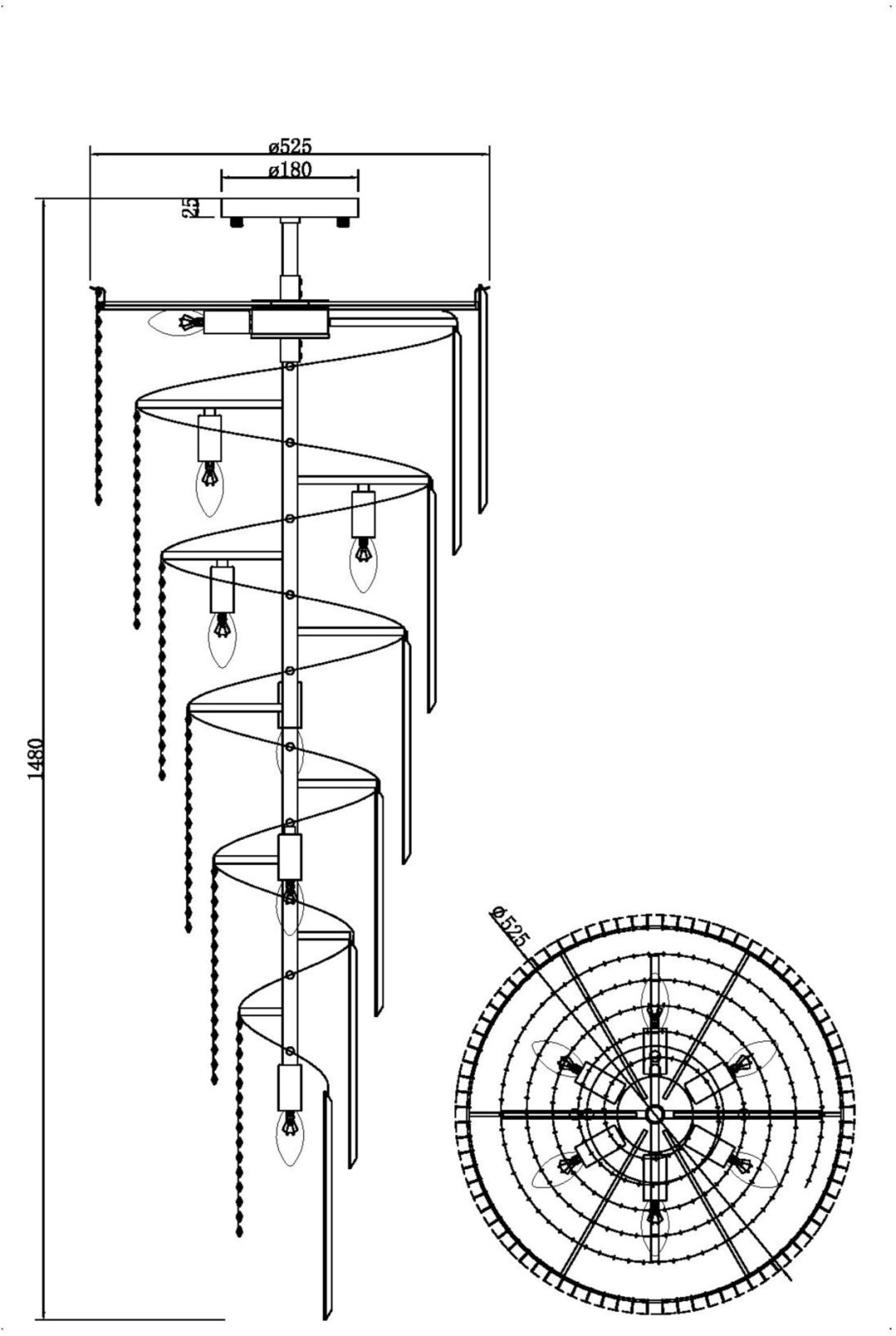 ø525
ø180
25
1480
ø525