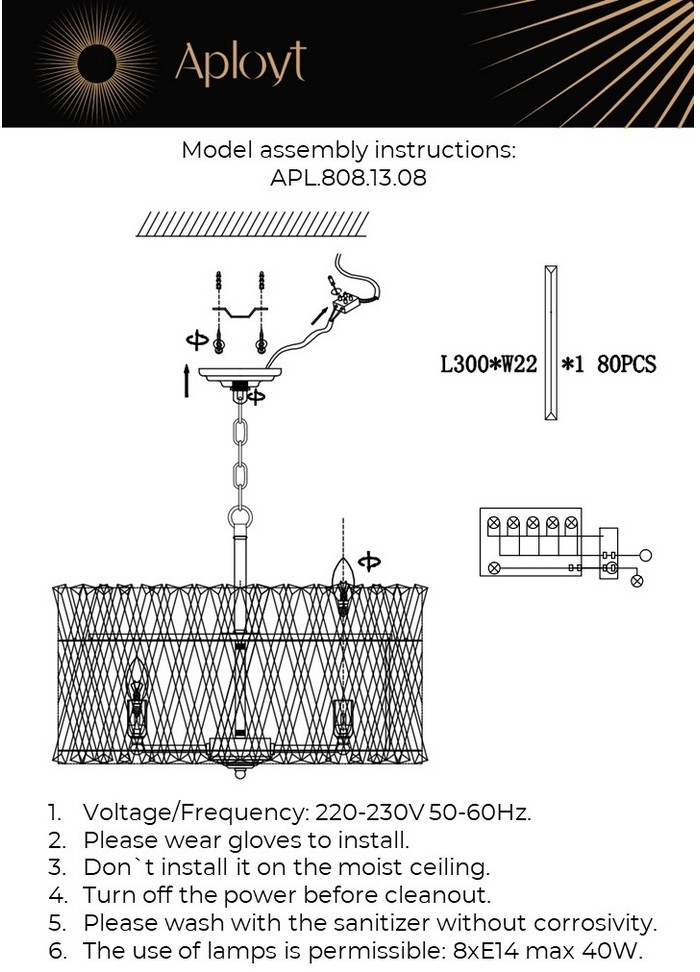 Aployt

Model assembly instructions:
APL.808.13.08

L300*W22 *1 80PCS

1. Voltage/Frequency: 220-230V 50-60Hz.
2. Please wear gloves to install.
3. Don`t install it on the moist ceiling.
4. Turn off the power before cleanout.
5. Please wash with the sanitizer without corrosivity.
6. The use of lamps is permissible: 8xE14 max 40W.