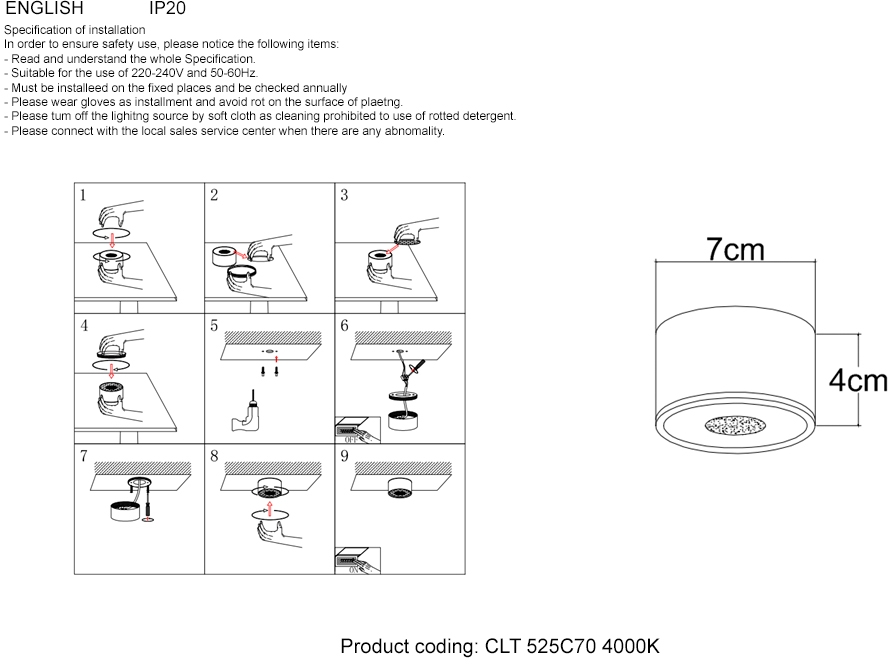 ENGLISH IP20

Specification of installation
In order to ensure safety use, please notice the following items:
- Read and understand the whole Specification.
- Suitable for the use of 220-240V and 50-60Hz.
- Must be installeed on the fixed places and be checked annually
- Please wear gloves as installment and avoid rot on the surface of plaetng.
- Please tum off the lighitng source by soft cloth as cleaning prohibited to use of rotted detergent.
- Please connect with the local sales service center when there are any abnomality.

1

2

3

4

5

6

OFF

7

8

9

ON

7cm

4cm

Product coding: CLT 525C70 4000K