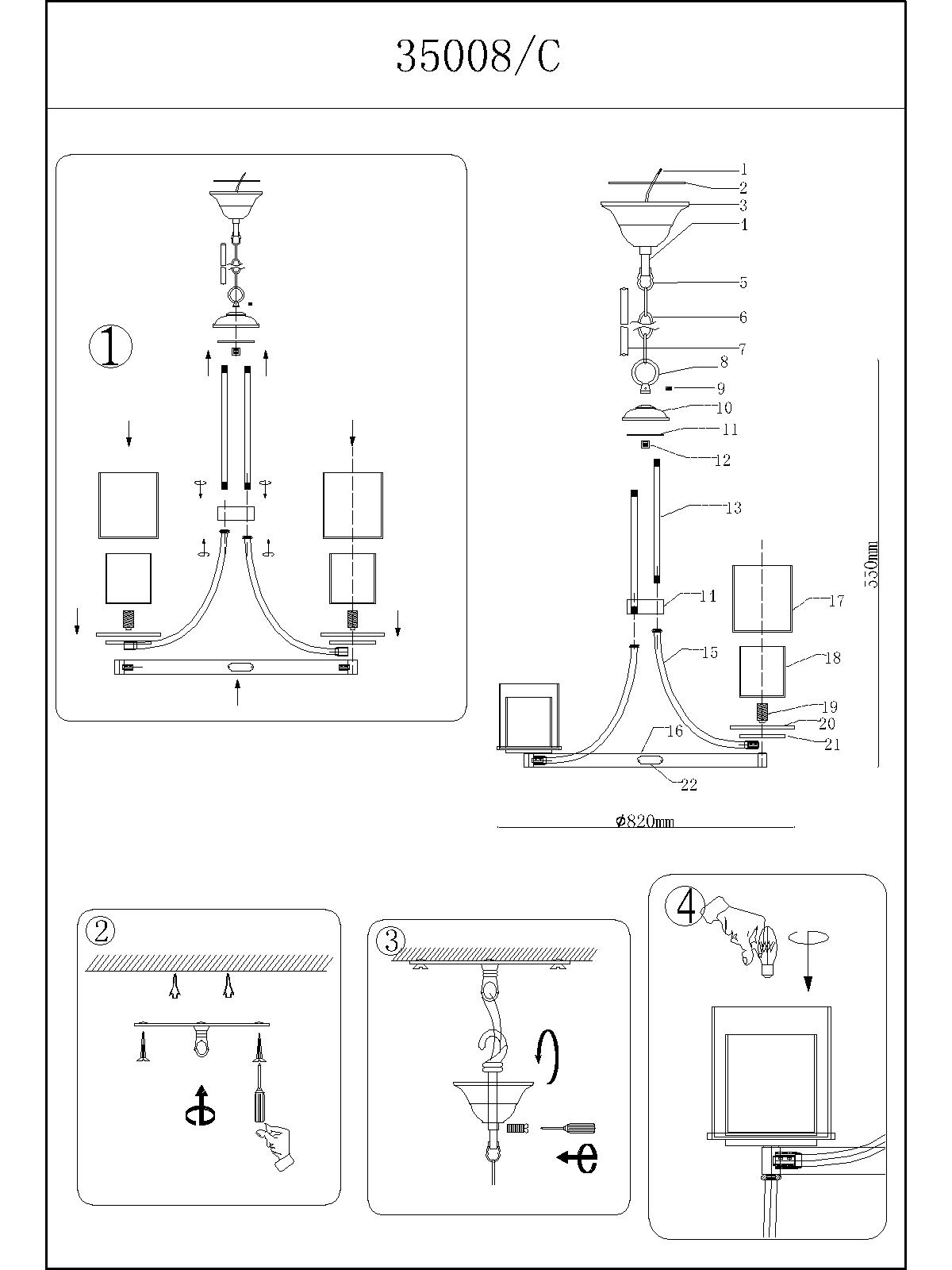 35008/C

1

1
2
3
4
5
6
7
8
9
10
11
12
13
14
15
16
17
18
19
20
21
22

550mm

Φ820mm

2

3

4