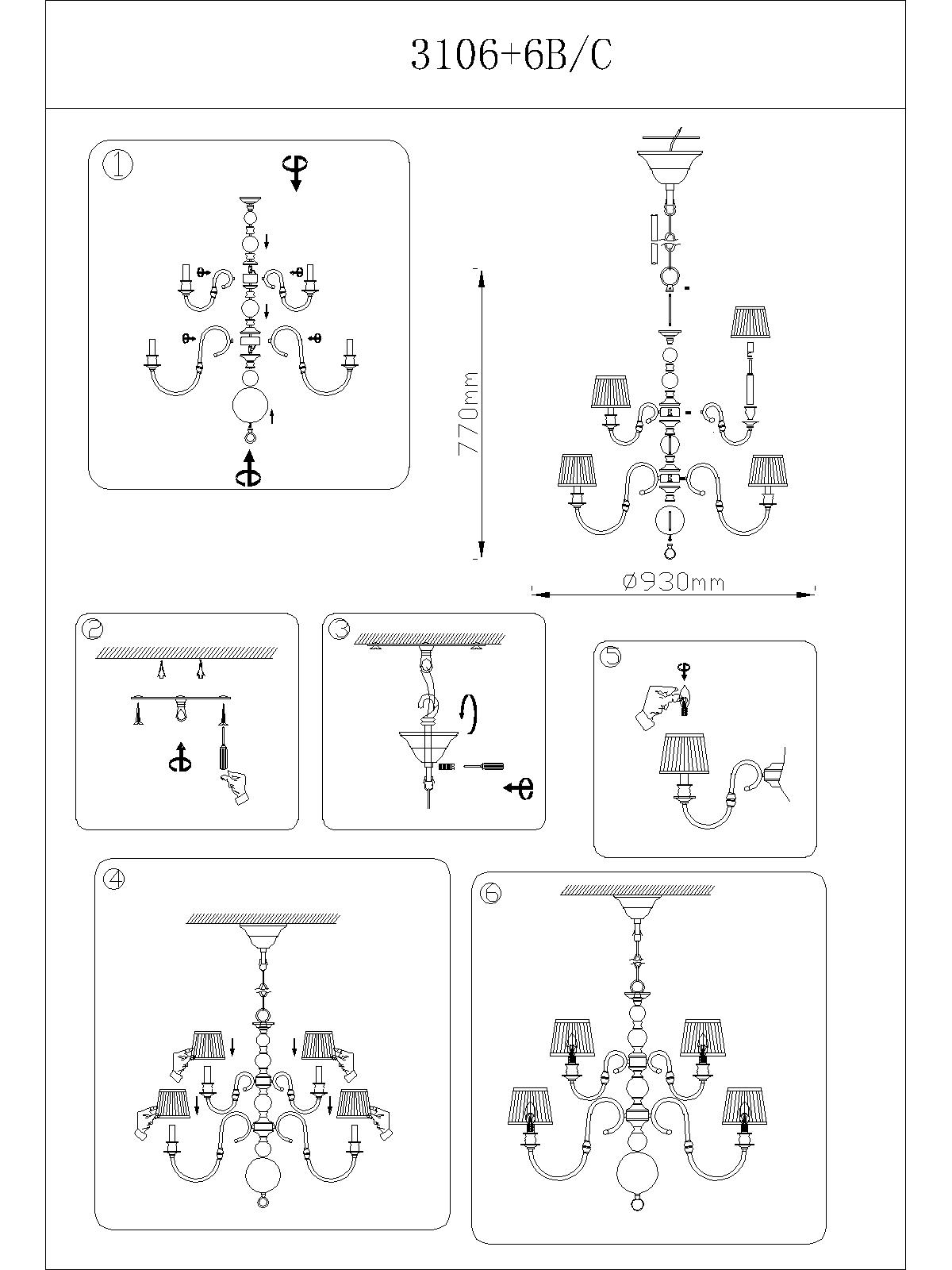 3106+6B/C

①

770mm

Ø930mm

②

③

⑤

④

⑥