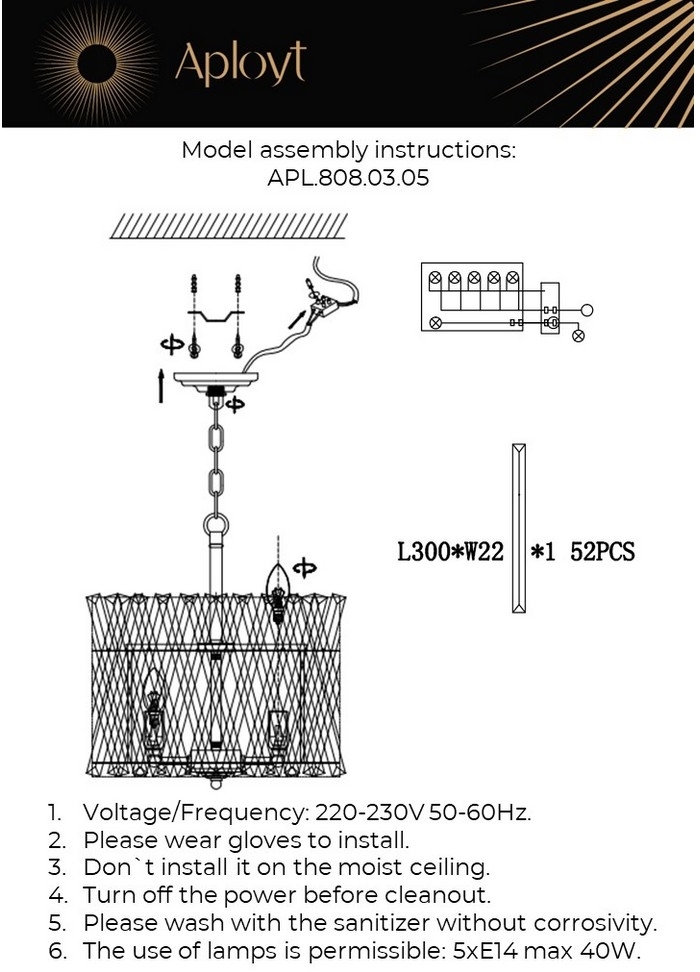 Aployt

Model assembly instructions:
APL.808.03.05

L300*W22 *1 52PCS

1. Voltage/Frequency: 220-230V 50-60Hz.
2. Please wear gloves to install.
3. Don`t install it on the moist ceiling.
4. Turn off the power before cleanout.
5. Please wash with the sanitizer without corrosivity.
6. The use of lamps is permissible: 5xE14 max 40W.