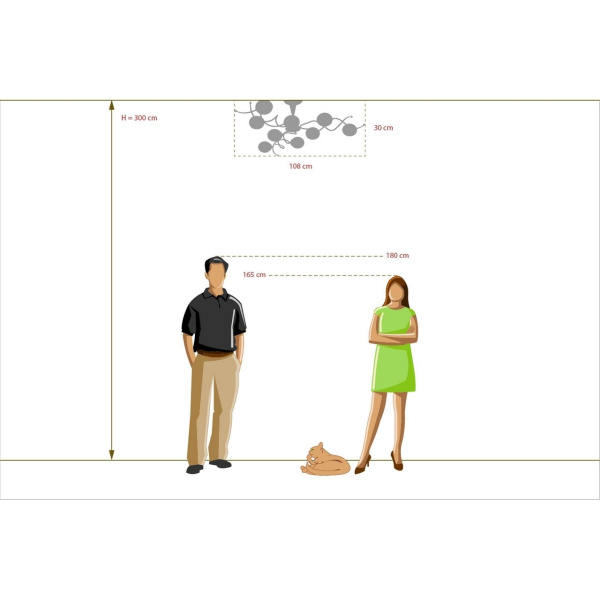 H = 300 cm

30 cm

108 cm

180 cm

165 cm