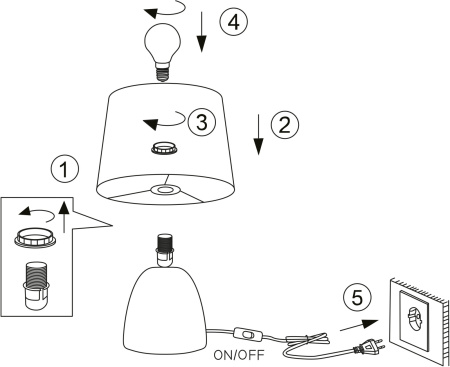 4

3

2

1

5

ON/OFF