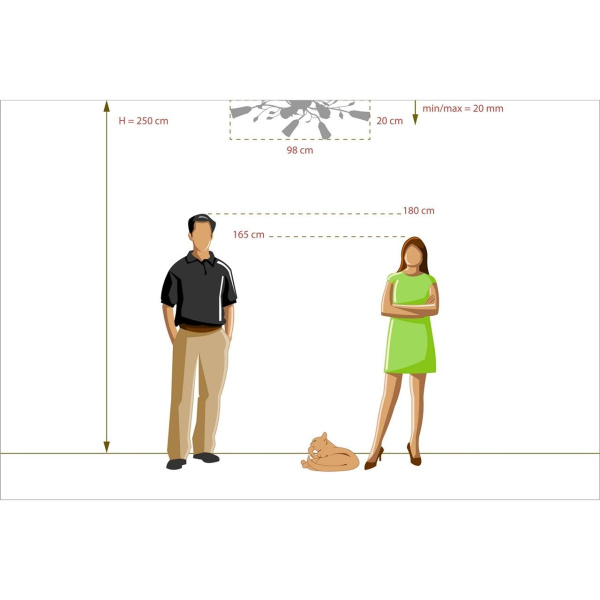 H = 250 cm

20 cm

min/max = 20 mm

98 cm

180 cm

165 cm