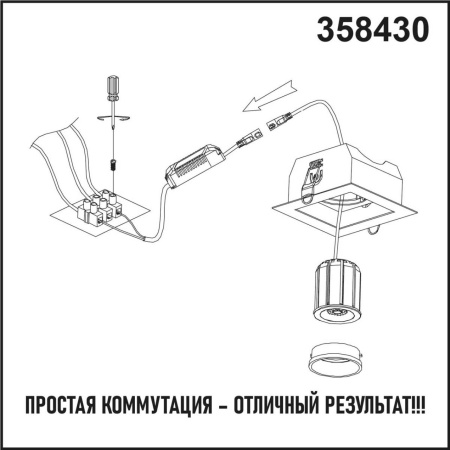 358430

ПРОСТАЯ КОММУТАЦИЯ – ОТЛИЧНЫЙ РЕЗУЛЬТАТ!!!