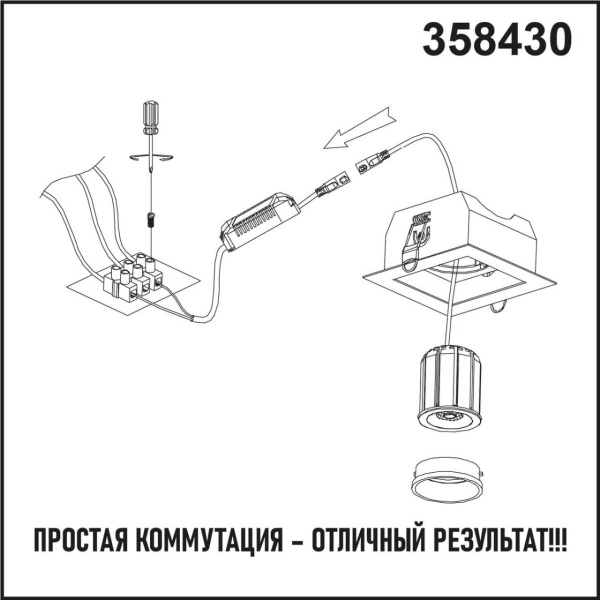 358430

ПРОСТАЯ КОММУТАЦИЯ – ОТЛИЧНЫЙ РЕЗУЛЬТАТ!!!