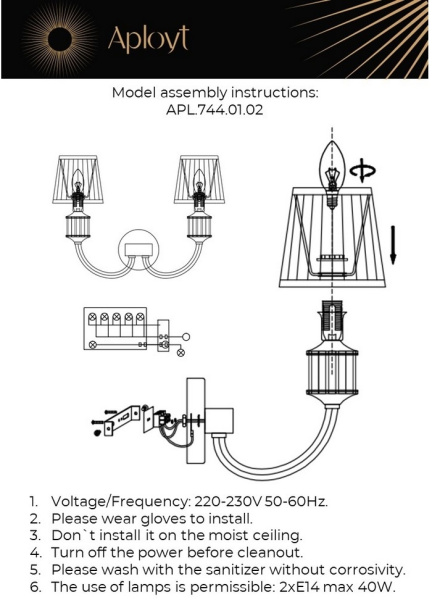 Aployt

Model assembly instructions:
APL.744.01.02

1. Voltage/Frequency: 220-230V 50-60Hz.
2. Please wear gloves to install.
3. Don`t install it on the moist ceiling.
4. Turn off the power before cleanout.
5. Please wash with the sanitizer without corrosivity.
6. The use of lamps is permissible: 2xE14 max 40W.