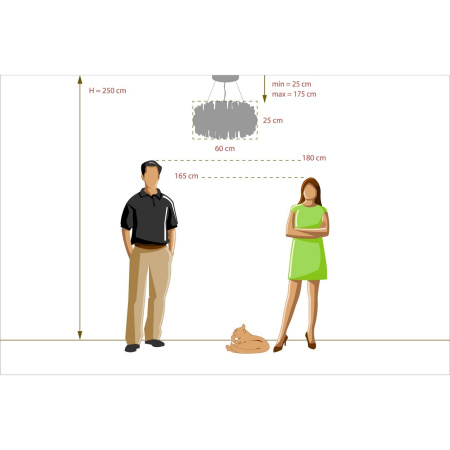 H = 250 cm

min = 25 cm
max = 175 cm

25 cm

60 cm

180 cm

165 cm